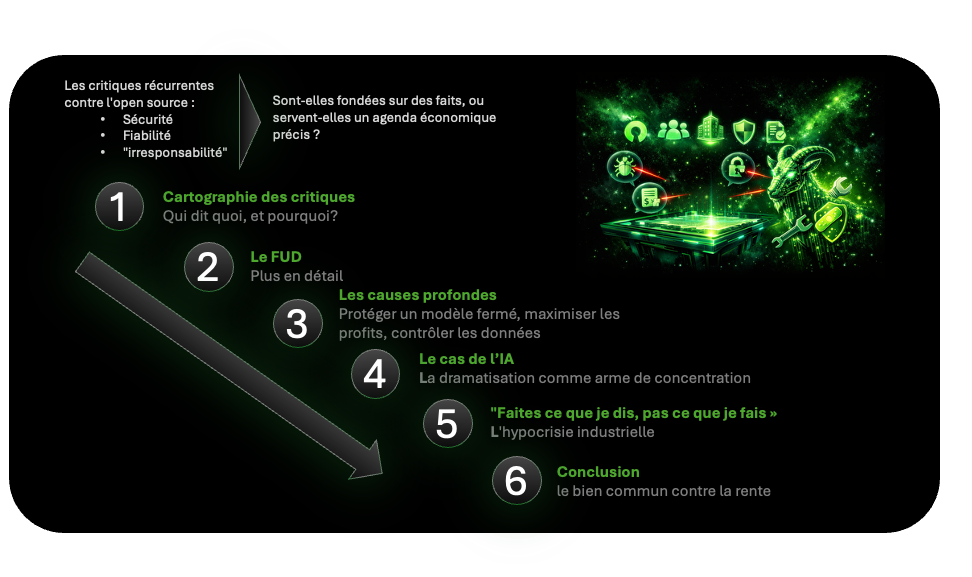 Les critiques récurrentes contre l'open source :
• Sécurité
• Fiabilité
• "irresponsabilité"

Sont-elles fondées sur des faits, ou servent-elles un agenda économique précis ?

1
Cartographie des critiques
Qui dit quoi, et pourquoi?

2
Le FUD
Plus en détail

3
Les causes profondes
Protéger un modèle fermé, maximiser les profits, contrôler les données

4
Le cas de l'IA
La dramatisation comme arme de concentration

5
"Faites ce que je dis, pas ce que je fais »
L'hypocrisie industrielle

6
Conclusion
le bien commun contre la rente